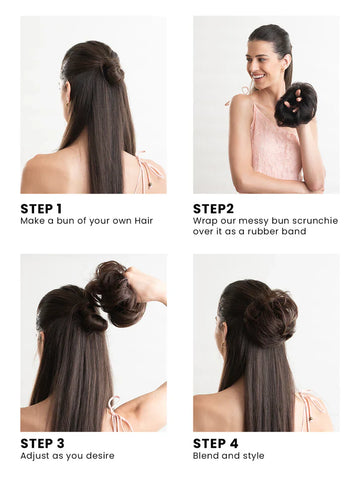 STEP 1
Make a bun of your own Hair

STEP2
Wrap our messy bun scrunchie over it as a rubber band

STEP 3
Adjust as you desire

STEP 4
Blend and style