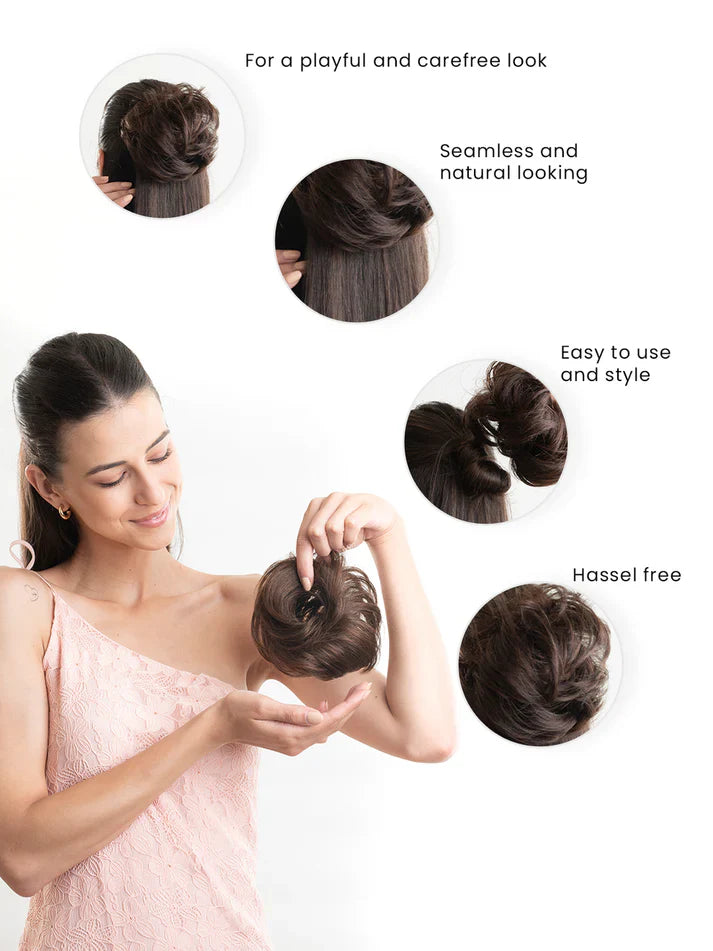 For a playful and carefree look

Seamless and natural looking

Easy to use and style

Hassel free