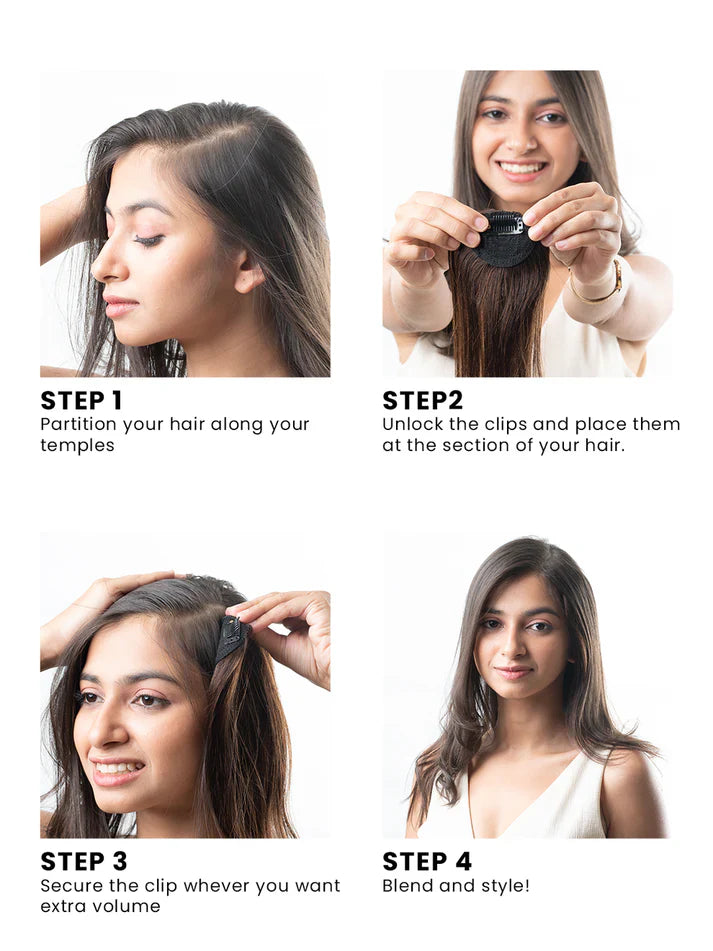 STEP 1
Partition your hair along your temples

STEP2
Unlock the clips and place them at the section of your hair.

STEP 3
Secure the clip whever you want extra volume

STEP 4
Blend and style!