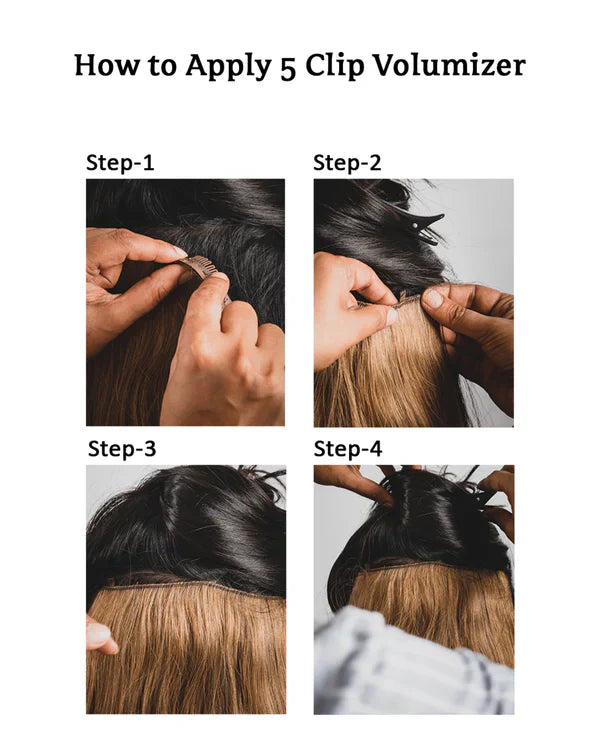 How to Apply 5 Clip Volumizer

Step-1

Step-2

Step-3

Step-4